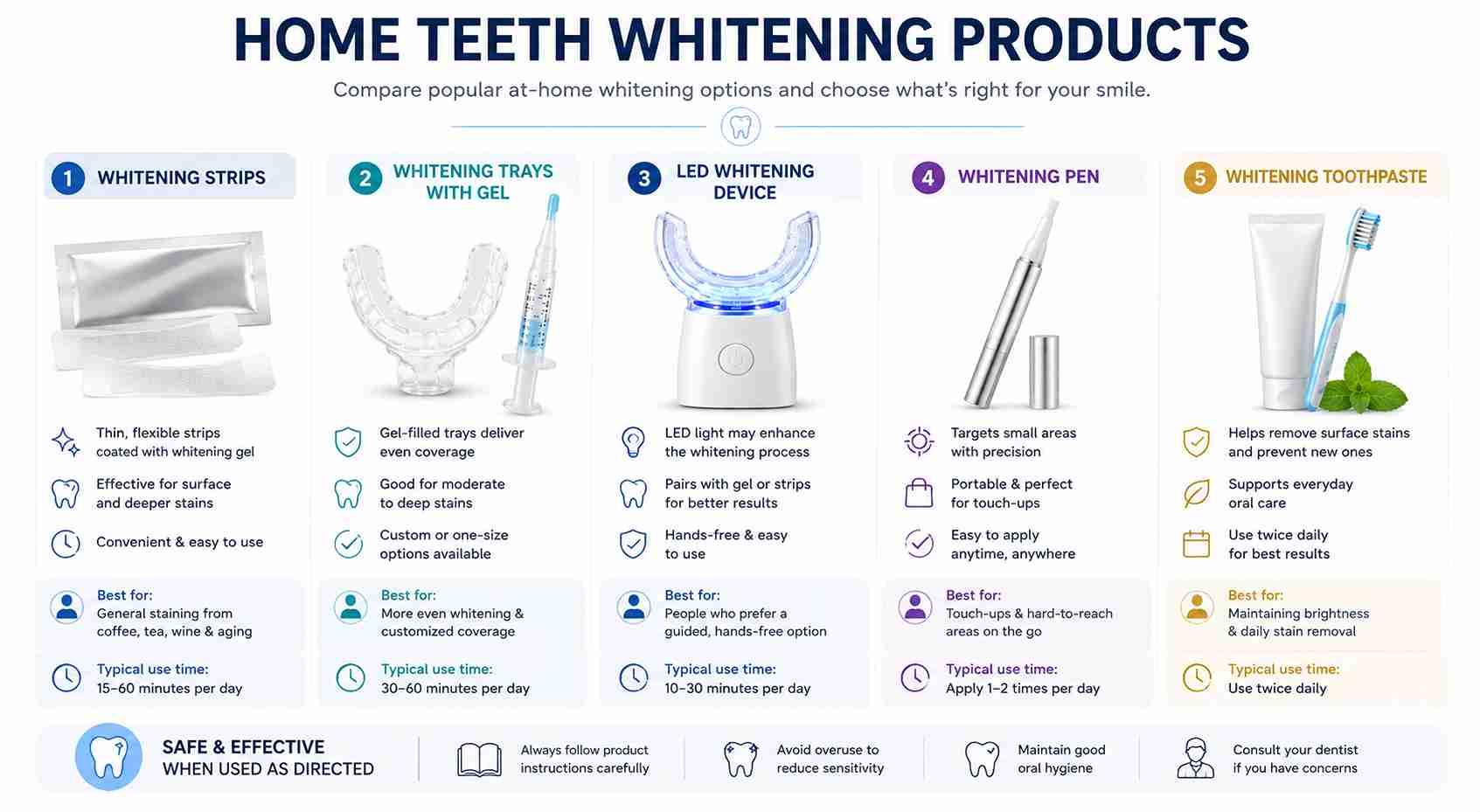 HOME TEETH WHITENING PRODUCTS

Compare popular at-home whitening options and choose what's right for your smile.

1 WHITENING STRIPS

Thin, flexible strips coated with whitening gel

Effective for surface and deeper stains

Convenient & easy to use

Best for: General staining from coffee, tea, wine & aging

Typical use time: 15–60 minutes per day

2 WHITENING TRAYS WITH GEL

Gel-filled trays deliver even coverage

Good for moderate to deep stains

Custom or one-size options available

Best for: More even whitening & customized coverage

Typical use time: 30–60 minutes per day

3 LED WHITENING DEVICE

LED light may enhance the whitening process

Pairs with gel or strips for better results

Hands-free & easy to use

Best for: People who prefer a guided, hands-free option

Typical use time: 10–30 minutes per day

4 WHITENING PEN

Targets small areas with precision

Portable & perfect for touch-ups

Easy to apply anytime, anywhere

Best for: Touch-ups & hard-to-reach areas on the go

Typical use time: Apply 1–2 times per day

5 WHITENING TOOTHPASTE

Helps remove surface stains and prevent new ones

Supports everyday oral care

Use twice daily for best results

Best for: Maintaining brightness & daily stain removal

Typical use time: Use twice daily

SAFE & EFFECTIVE WHEN USED AS DIRECTED

Always follow product instructions carefully

Avoid overuse to reduce sensitivity

Maintain good oral hygiene

Consult your dentist if you have concerns