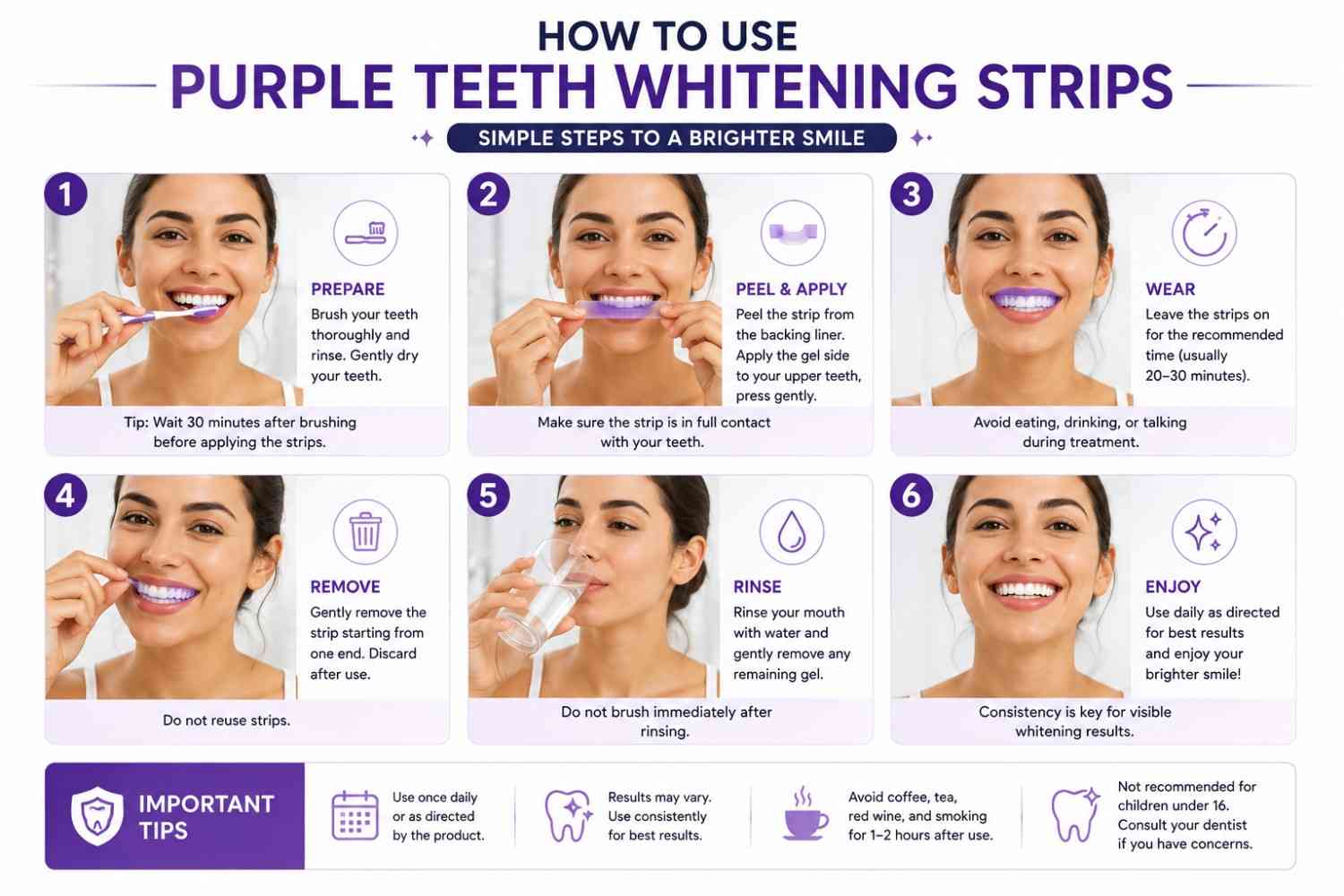 HOW TO USE

PURPLE TEETH WHITENING STRIPS

SIMPLE STEPS TO A BRIGHTER SMILE

1

PREPARE

Brush your teeth thoroughly and rinse. Gently dry your teeth.

Tip: Wait 30 minutes after brushing before applying the strips.

2

PEEL & APPLY

Peel the strip from the backing liner. Apply the gel side to your upper teeth, press gently.

Make sure the strip is in full contact with your teeth.

3

WEAR

Leave the strips on for the recommended time (usually 20–30 minutes).

Avoid eating, drinking, or talking during treatment.

4

REMOVE

Gently remove the strip starting from one end. Discard after use.

Do not reuse strips.

5

RINSE

Rinse your mouth with water and gently remove any remaining gel.

Do not brush immediately after rinsing.

6

ENJOY

Use daily as directed for best results and enjoy your brighter smile!

Consistency is key for visible whitening results.

IMPORTANT TIPS

Use once daily or as directed by the product.

Results may vary. Use consistently for best results.

Avoid coffee, tea, red wine, and smoking for 1–2 hours after use.

Not recommended for children under 16. Consult your dentist if you have concerns.